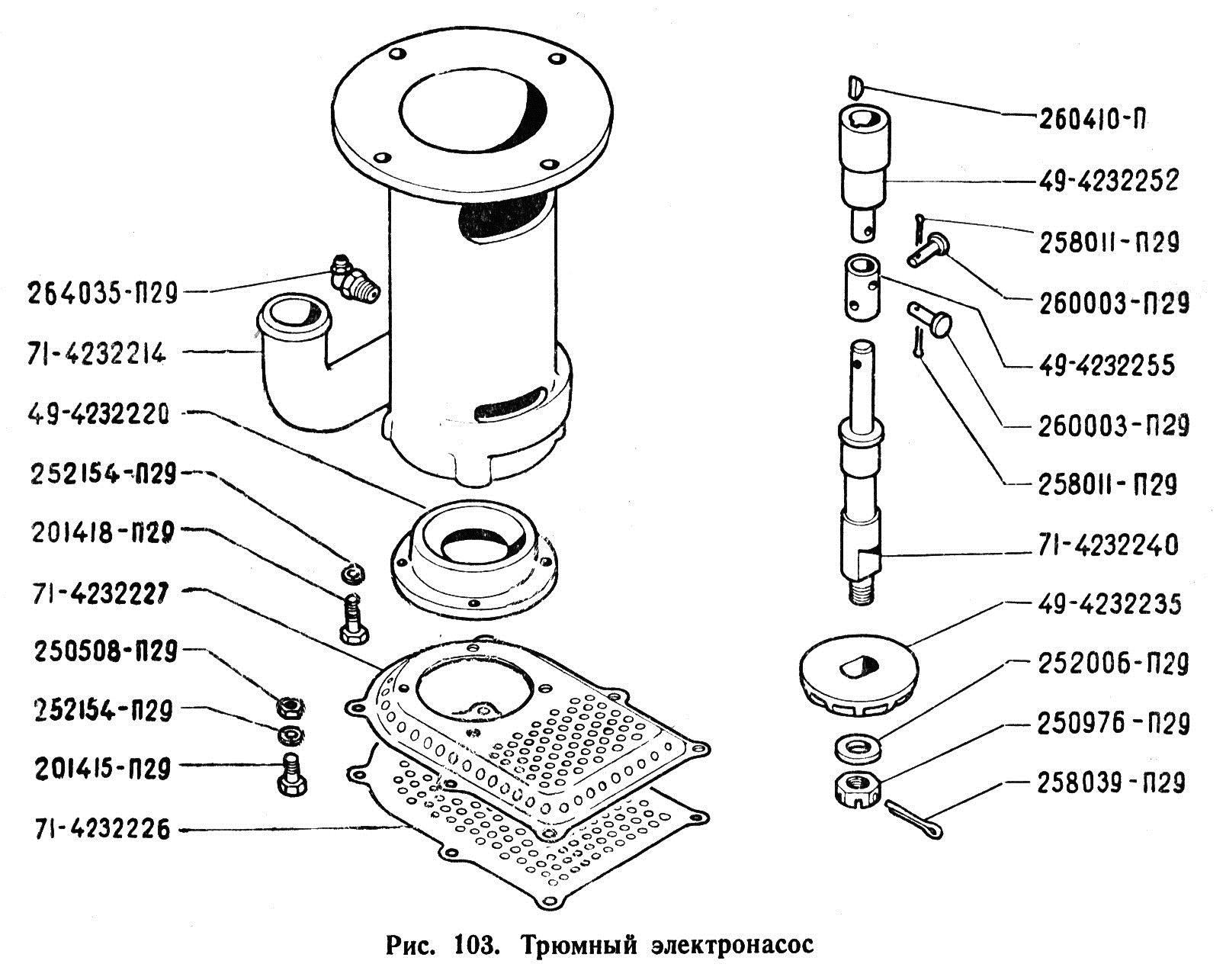 264035-П29
71-4232214
49-4232220
252154-П29
201418-П29
71-4232227
250508-П29
252154-П29
201415-П29
71-4232226

260410-П
49-4232252
258011-П29
260003-П29
49-4232255
260003-П29
258011-П29
71-4232240
49-4232235
252006-П29
250976-П29
258039-П29

Рис. 103. Трюмный электронасос