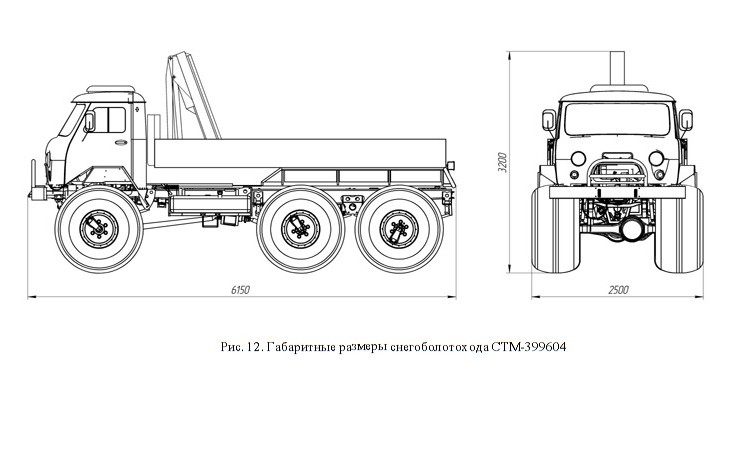 6150

3200

2500

Рис. 12. Габаритные размеры снегоболотохода СТМ-399604