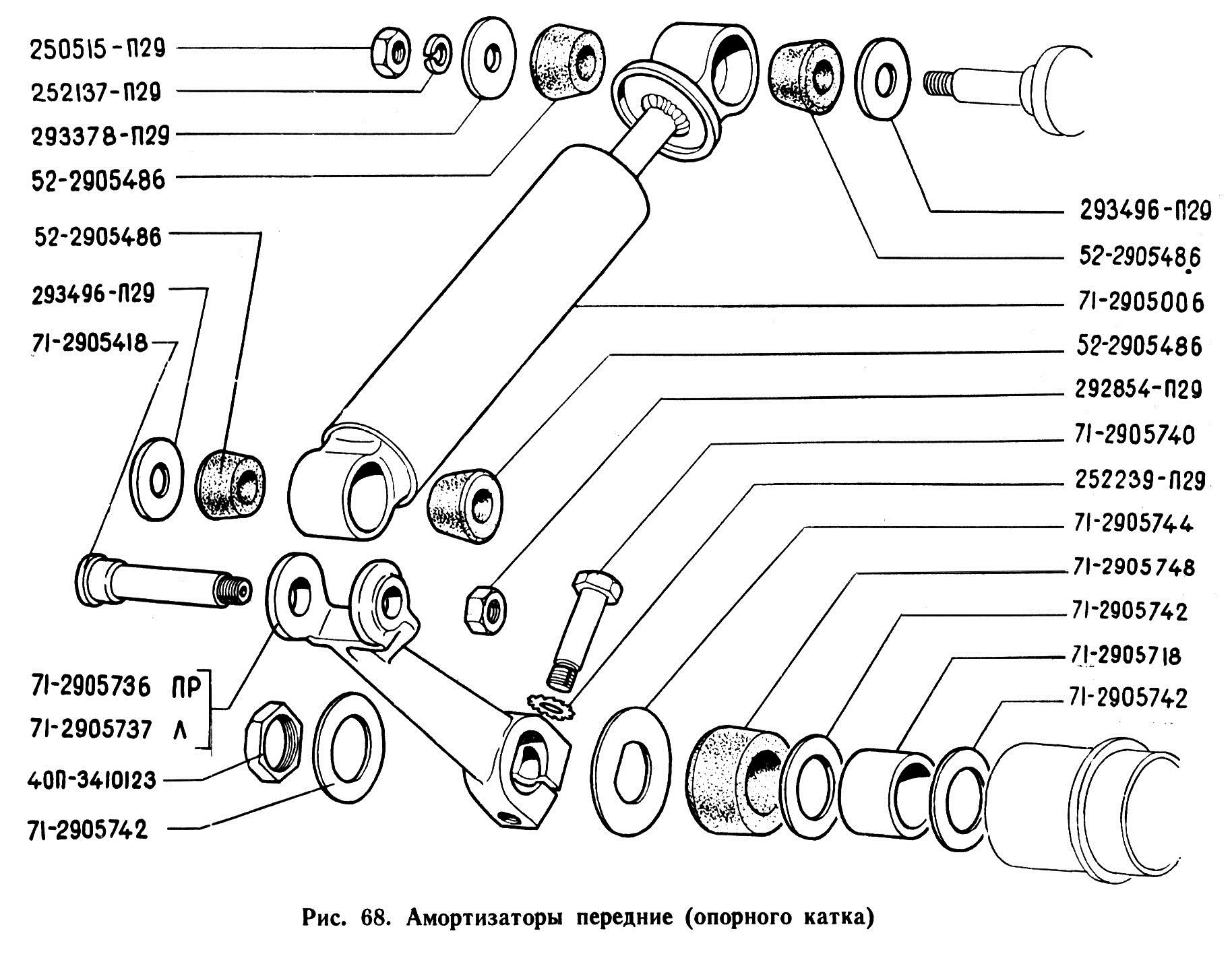 250515-П29
252137-П29
293378-П29
52-2905486
52-2905486
293496-П29
71-2905418
71-2905736 ПР
71-2905737 Л
40П-3410123
71-2905742

293496-П29
52-2905486
71-2905006
52-2905486
292854-П29
71-2905740
252239-П29
71-2905744
71-2905748
71-2905742
71-2905718
71-2905742

Рис. 68. Амортизаторы передние (опорного катка)