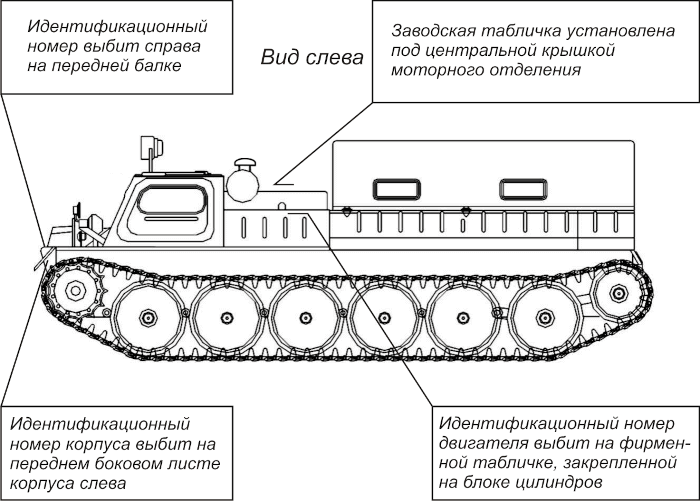 Идентификационный номер выбит справа на передней балке

Вид слева

Заводская табличка установлена под центральной крышкой моторного отделения

Идентификационный номер корпуса выбит на переднем боковом листе корпуса слева

Идентификационный номер двигателя выбит на фирменной табличке, закрепленной на блоке цилиндров